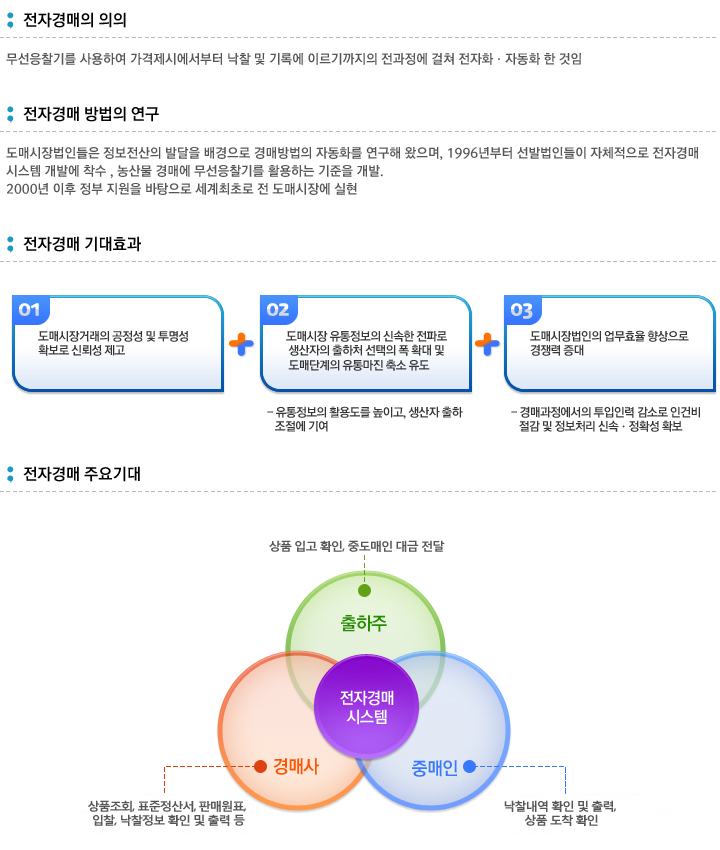 전자경매의 의의

무선응찰기를 사용하여 가격제시에서부터 낙찰 및 기록에 이르기까지의 전과정에 걸쳐 전자화 · 자동화 한 것임

전자경매 방법의 연구

도매시장법인들은 정보전산의 발달을 배경으로 경매방법의 자동화를 연구해 왔으며, 1996년부터 선발법인들이 자체적으로 전자경매 시스템 개발에 착수 , 농산물 경매에 무선응찰기를 활용하는 기준을 개발.
2000년 이후 정부 지원을 바탕으로 세계최초로 전 도매시장에 실현

전자경매 기대효과

01
도매시장거래의 공정성 및 투명성 확보로 신뢰성 제고

02
도매시장 유통정보의 신속한 전파로 생산자의 출하처 선택의 폭 확대 및 도매단계의 유통마진 축소 유도

- 유통정보의 활용도를 높이고, 생산자 출하 조절에 기여

03
도매시장법인의 업무효율 향상으로 경쟁력 증대

- 경매과정에서의 투입인력 감소로 인건비 절감 및 정보처리 신속 · 정확성 확보

전자경매 주요기대

상품 입고 확인, 중도매인 대금 전달

출하주

전자경매 시스템

경매사

중매인

상품조회, 표준정산서, 판매원표, 입찰, 낙찰정보 확인 및 출력 등

낙찰내역 확인 및 출력, 상품 도착 확인